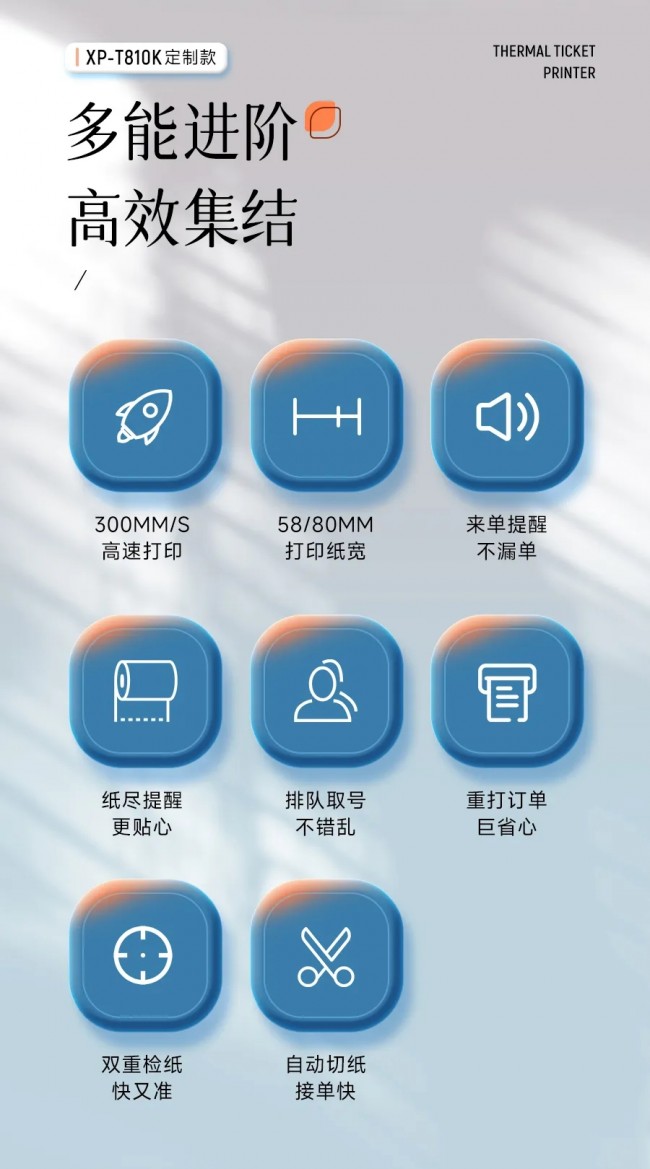 XP-T810K定制款

THERMAL TICKET
PRINTER

多能进阶
高效集结

/

300MM/S
高速打印

58/80MM
打印纸宽

来单提醒
不漏单

纸尽提醒
更贴心

排队取号
不错乱

重打订单
巨省心

双重检纸
快又准

自动切纸
接单快