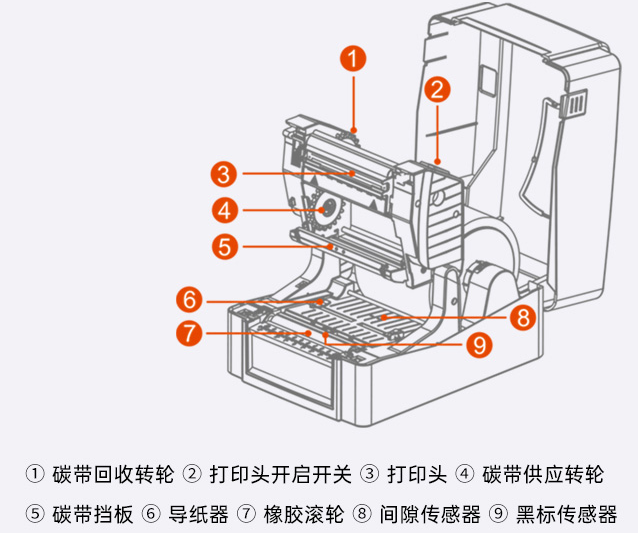 1
2
3
4
5
6
7
8
9

① 碳带回收转轮 ② 打印头开启开关 ③ 打印头 ④ 碳带供应转轮
⑤ 碳带挡板 ⑥ 导纸器 ⑦ 橡胶滚轮 ⑧ 间隙传感器 ⑨ 黑标传感器