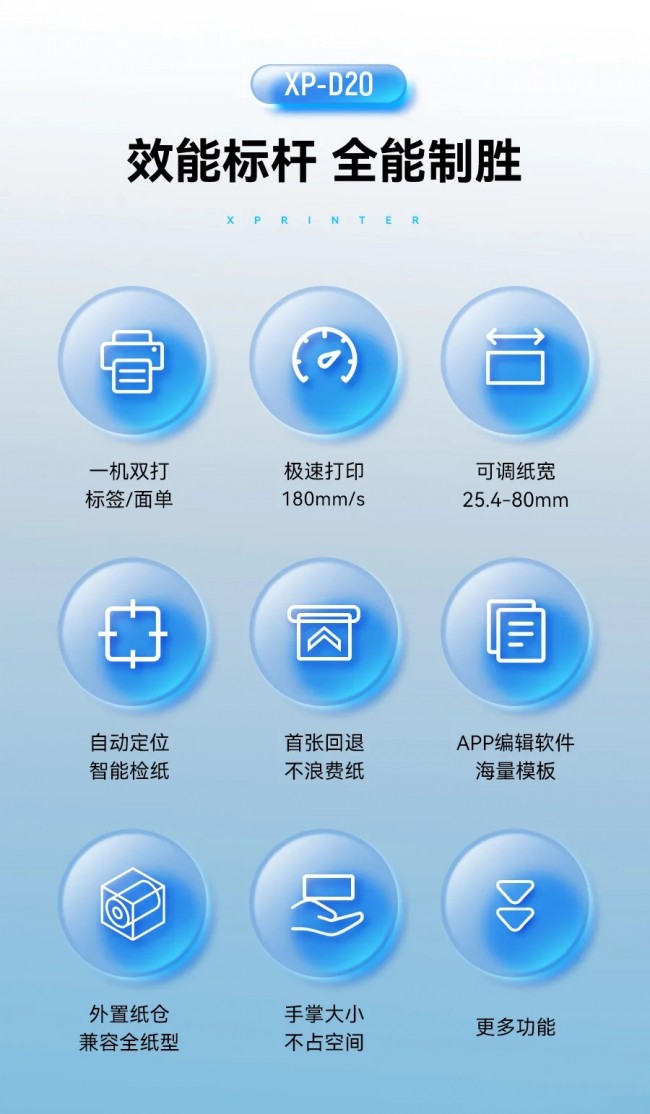 XP-D20

效能标杆 全能制胜

XPRINTER

一机双打
标签/面单

极速打印
180mm/s

可调纸宽
25.4-80mm

自动定位
智能检纸

首张回退
不浪费纸

APP编辑软件
海量模板

外置纸仓
兼容全纸型

手掌大小
不占空间

更多功能