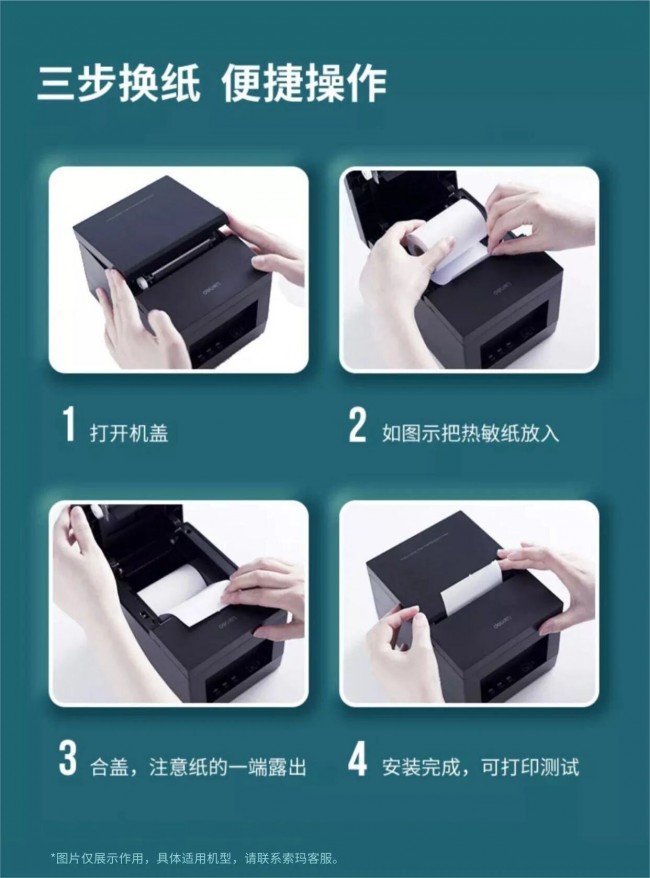 三步换纸 便捷操作

1 打开机盖

2 如图示把热敏纸放入

3 合盖，注意纸的一端露出

4 安装完成，可打印测试

*图片仅展示作用，具体适用机型，请联系索玛客服。