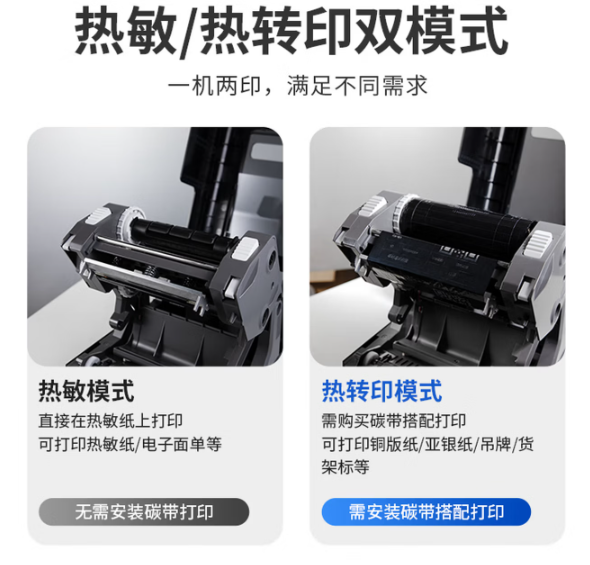 热敏/热转印双模式

一机两印，满足不同需求

热敏模式

直接在热敏纸上打印
可打印热敏纸/电子面单等

无需安装碳带打印

热转印模式

需购买碳带搭配打印
可打印铜版纸/亚银纸/吊牌/货架标等

需安装碳带搭配打印